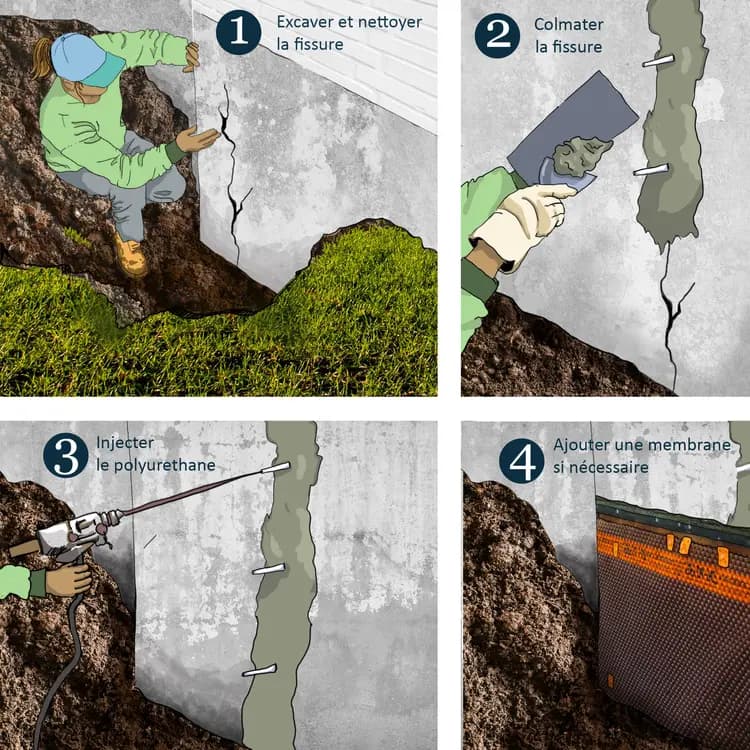 1 Excaver et nettoyer la fissure

2 Colmater la fissure

3 Injecter le polyurethane

4 Ajouter une membrane si nécessaire