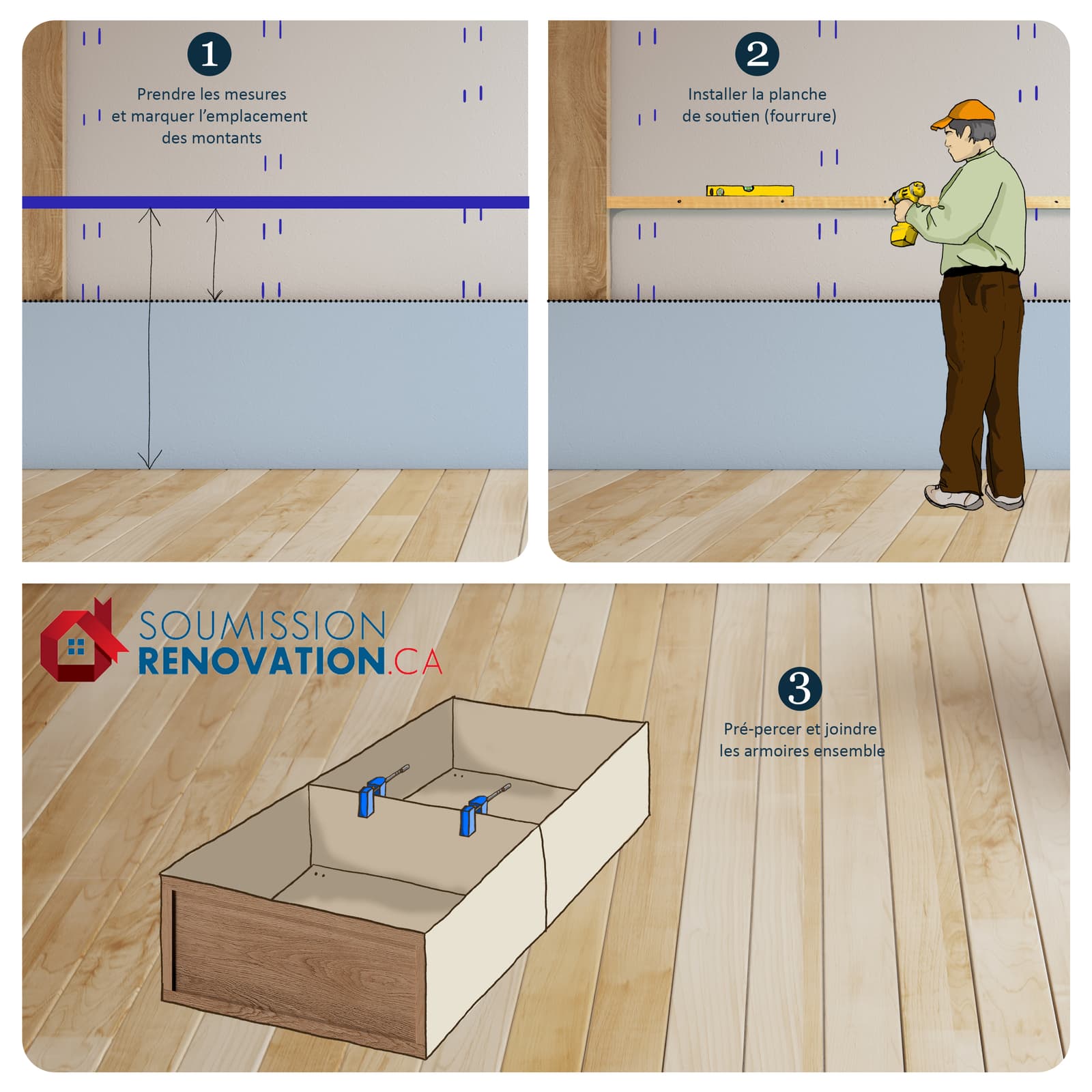 1

Prendre les mesures et marquer l'emplacement des montants

2

Installer la planche de soutien (fourrure)

SOUMISSION RENOVATION.CA

3

Pré-percer et joindre les armoires ensemble